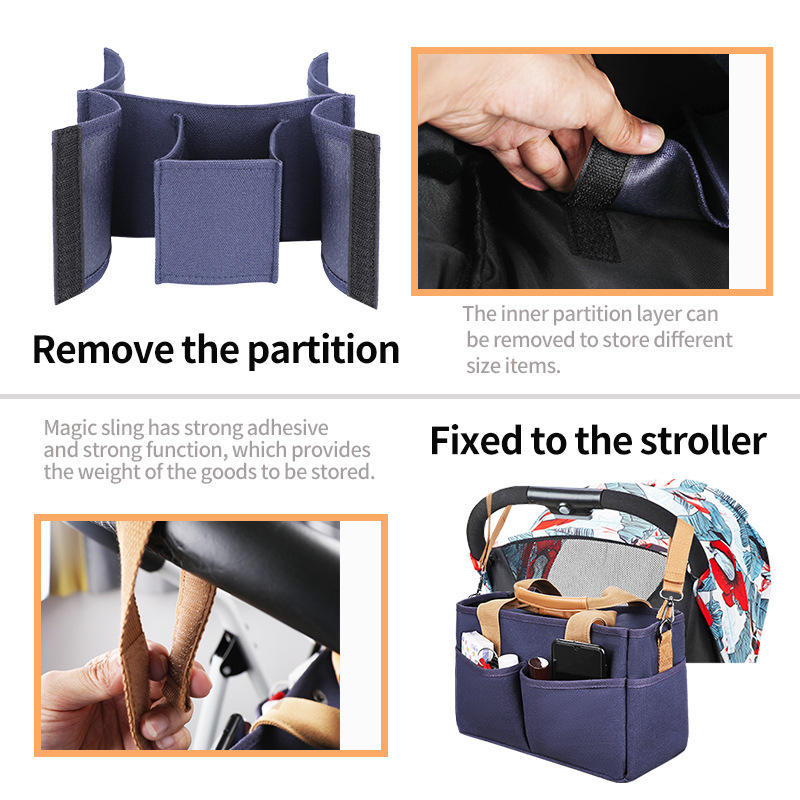 Remove the partition

The inner partition layer can be removed to store different size items.

Magic sling has strong adhesive and strong function, which provides the weight of the goods to be stored.

Fixed to the stroller